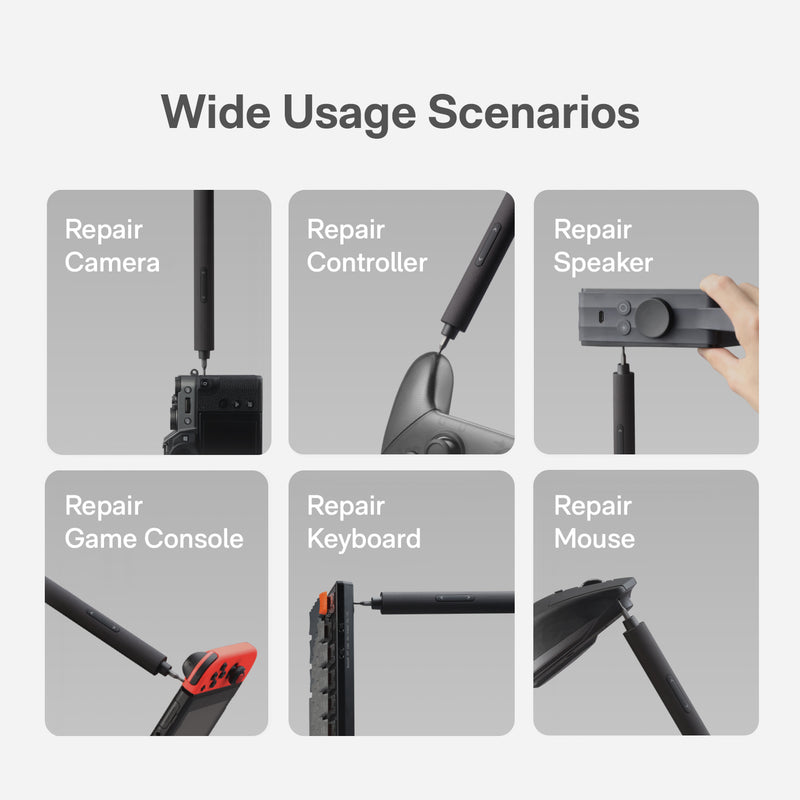 Wide Usage Scenarios

Repair Camera

Repair Controller

Repair Speaker

Repair Game Console

Repair Keyboard

Repair Mouse