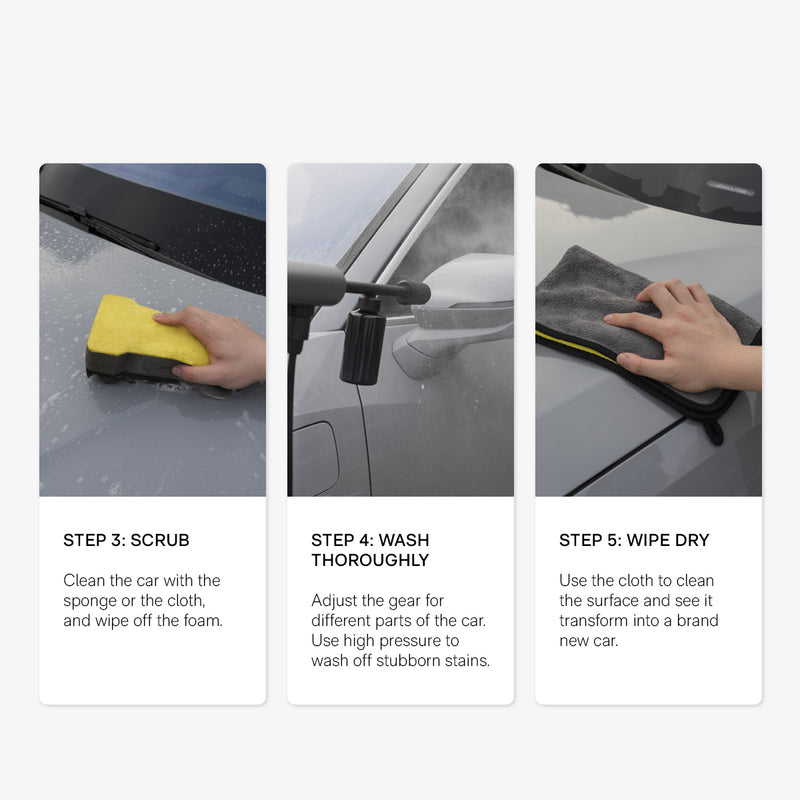 STEP 3: SCRUB

Clean the car with the sponge or the cloth, and wipe off the foam.

STEP 4: WASH THOROUGHLY

Adjust the gear for different parts of the car. Use high pressure to wash off stubborn stains.

STEP 5: WIPE DRY

Use the cloth to clean the surface and see it transform into a brand new car.